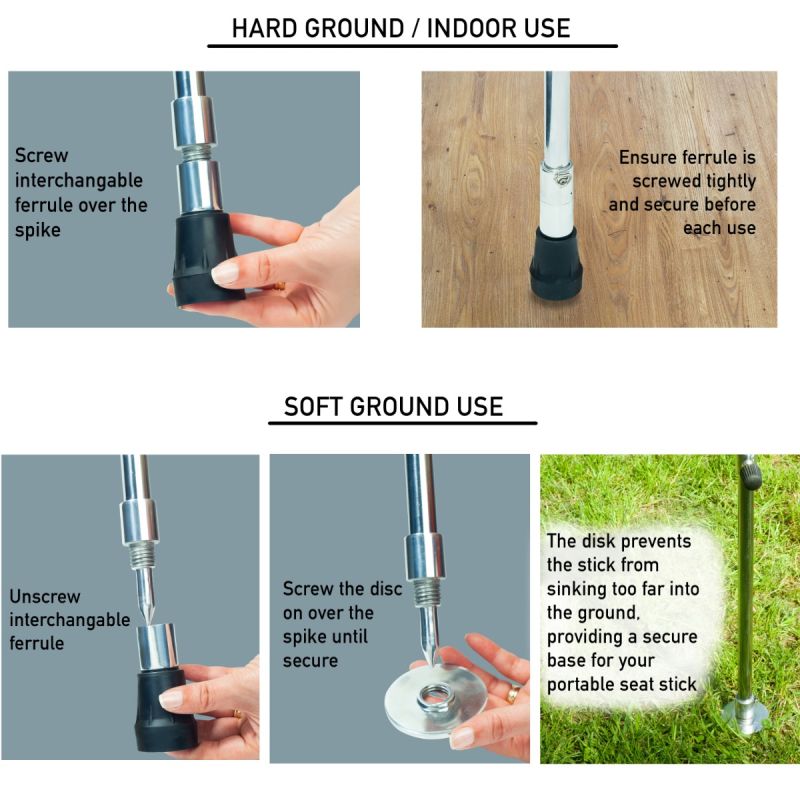 HARD GROUND / INDOOR USE

Screw interchangable ferrule over the spike

Ensure ferrule is screwed tightly and secure before each use

SOFT GROUND USE

Unscrew interchangable ferrule

Screw the disc on over the spike until secure

The disk prevents the stick from sinking too far into the ground, providing a secure base for your portable seat stick