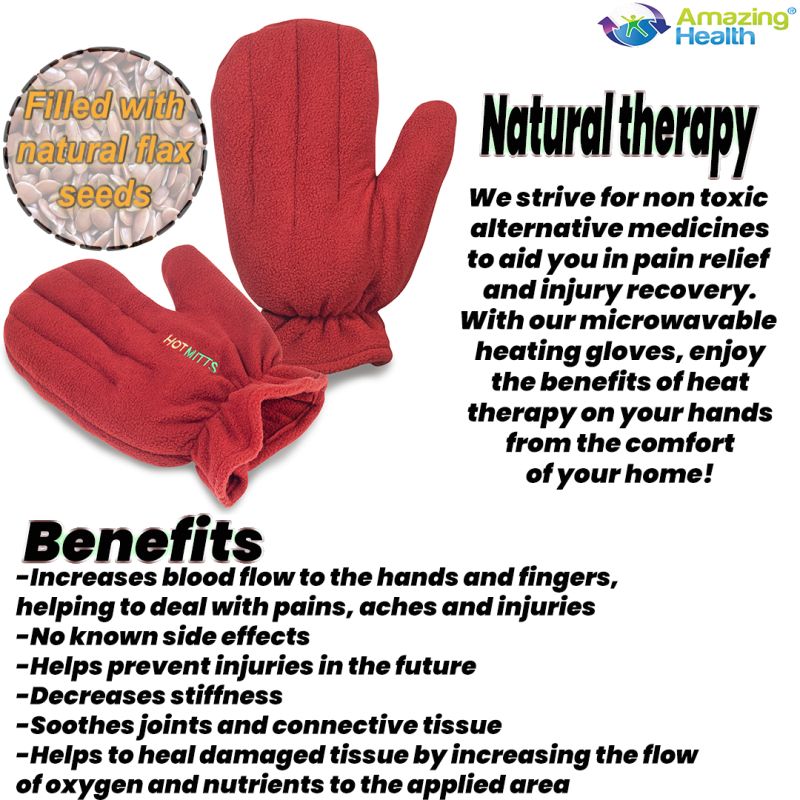 Amazing® Health

Filled with natural flax seeds

HOTMITTS

Natural therapy

We strive for non toxic alternative medicines to aid you in pain relief and injury recovery. With our microwavable heating gloves, enjoy the benefits of heat therapy on your hands from the comfort of your home!

Benefits

-Increases blood flow to the hands and fingers, helping to deal with pains, aches and injuries
-No known side effects
-Helps prevent injuries in the future
-Decreases stiffness
-Soothes joints and connective tissue
-Helps to heal damaged tissue by increasing the flow of oxygen and nutrients to the applied area